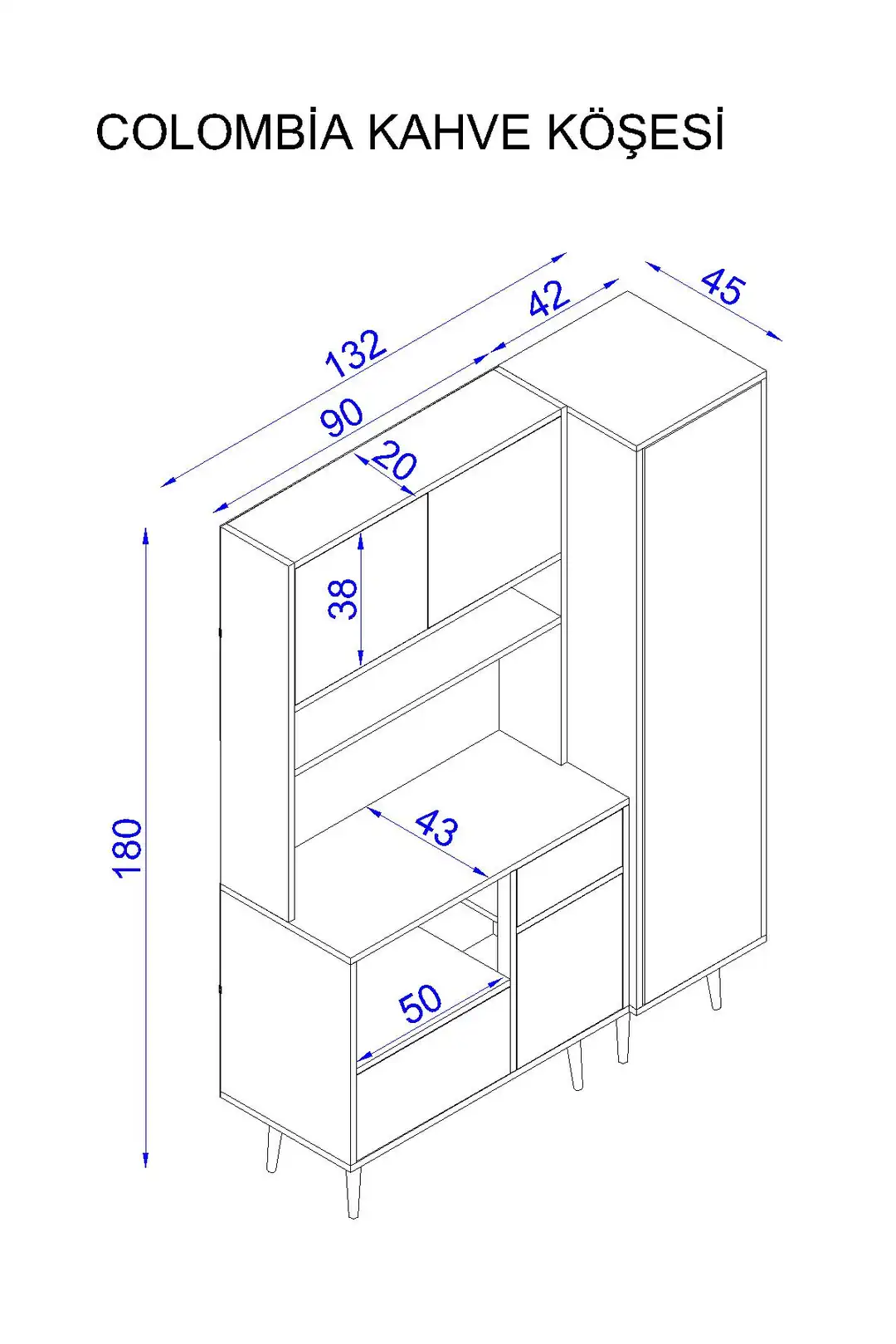 COLOMBİA KAHVE KÖŞESİ

132
42
45
90
20
38
180
43
50