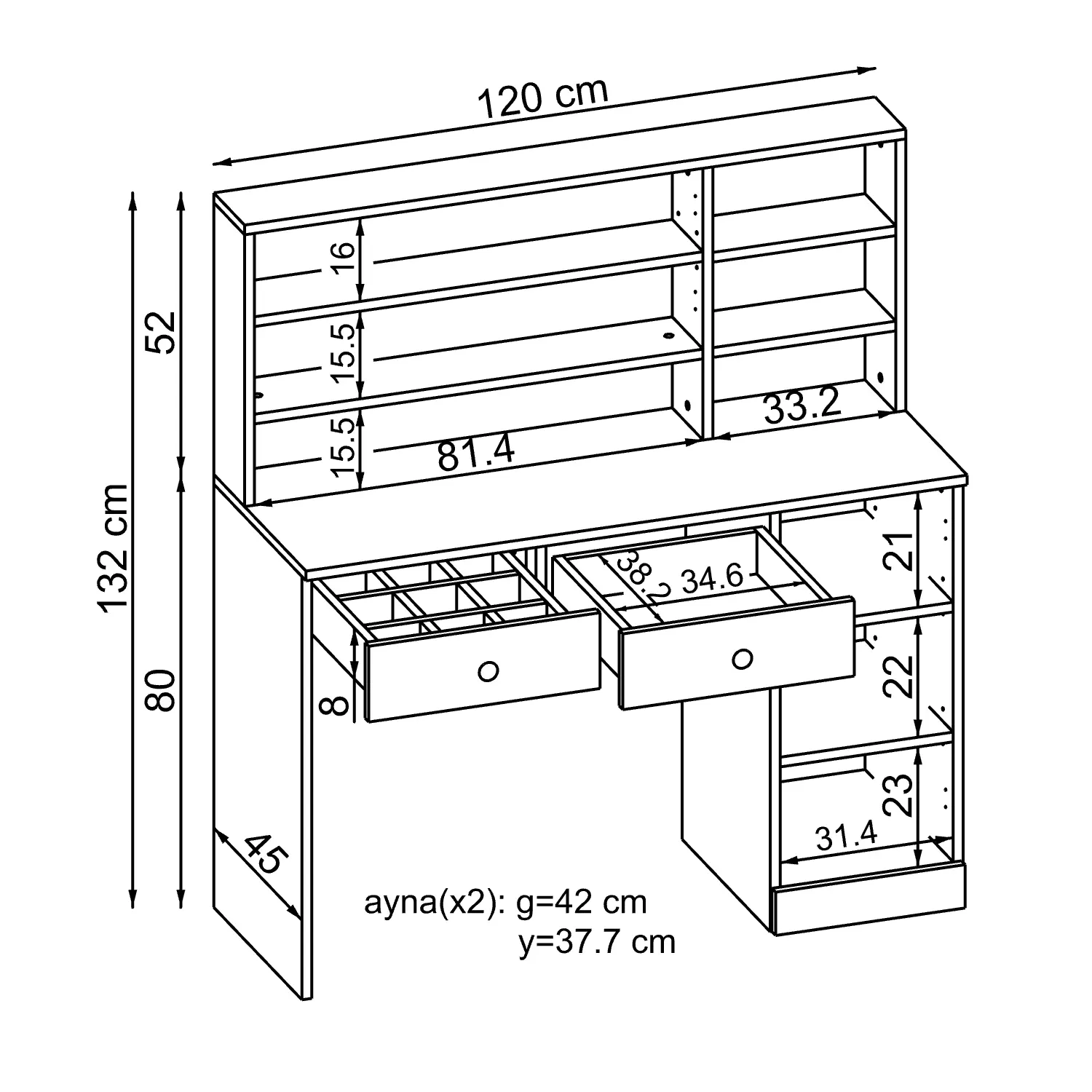 120 cm

132 cm

52

80

16

15.5

15.5

81.4

33.2

38.2

34.6

21

22

23

31.4

8

45

ayna(x2): g=42 cm
y=37.7 cm